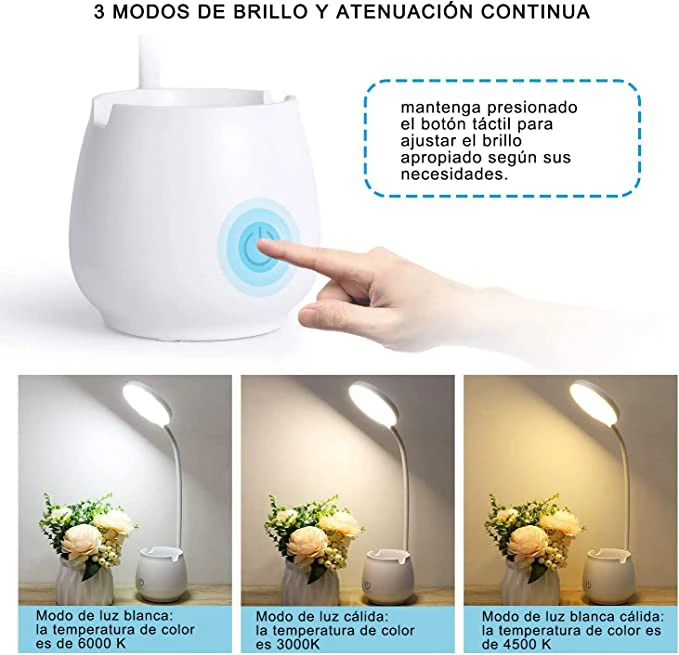 3 MODOS DE BRILLO Y ATENUACIÓN CONTINUA

mantenga presionado el botón táctil para ajustar el brillo apropiado según sus necesidades.

Modo de luz blanca: la temperatura de color es de 6000 K

Modo de luz cálida: la temperatura de color es 3000K

Modo de luz blanca cálida: la temperatura de color es de 4500 K